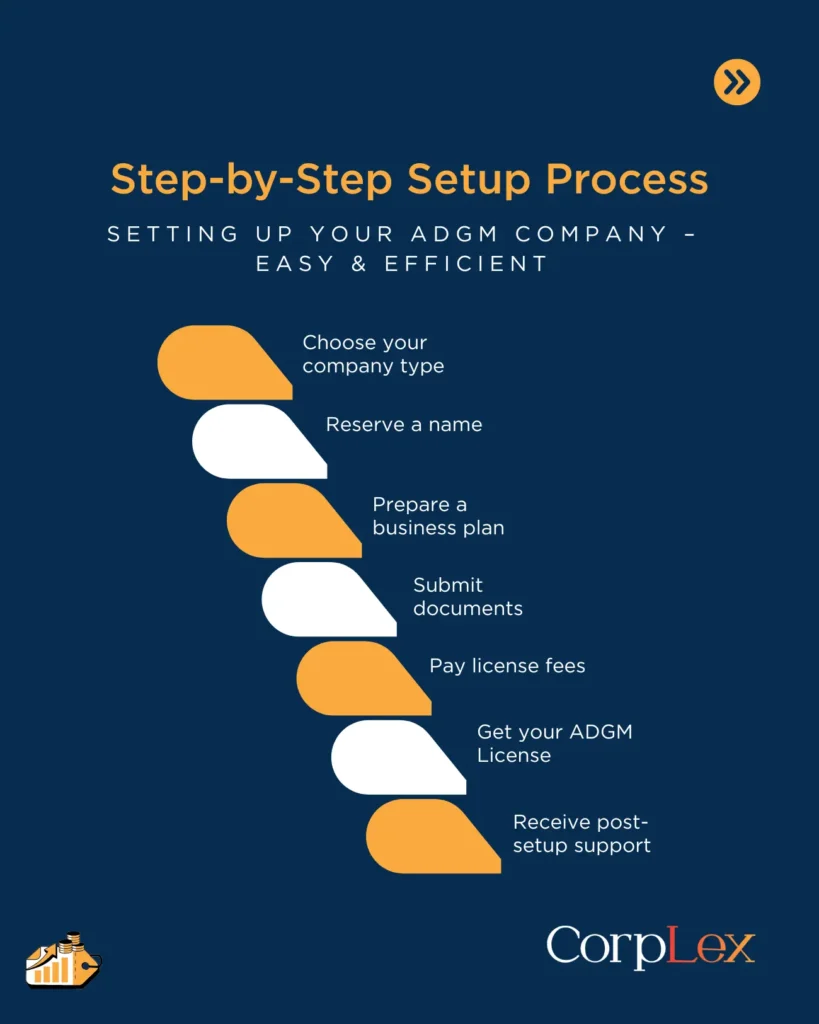 Step-by-Step Setup Process

SETTING UP YOUR ADGM COMPANY – EASY & EFFICIENT

Choose your company type

Reserve a name

Prepare a business plan

Submit documents

Pay license fees

Get your ADGM License

Receive post-setup support

CorpLex